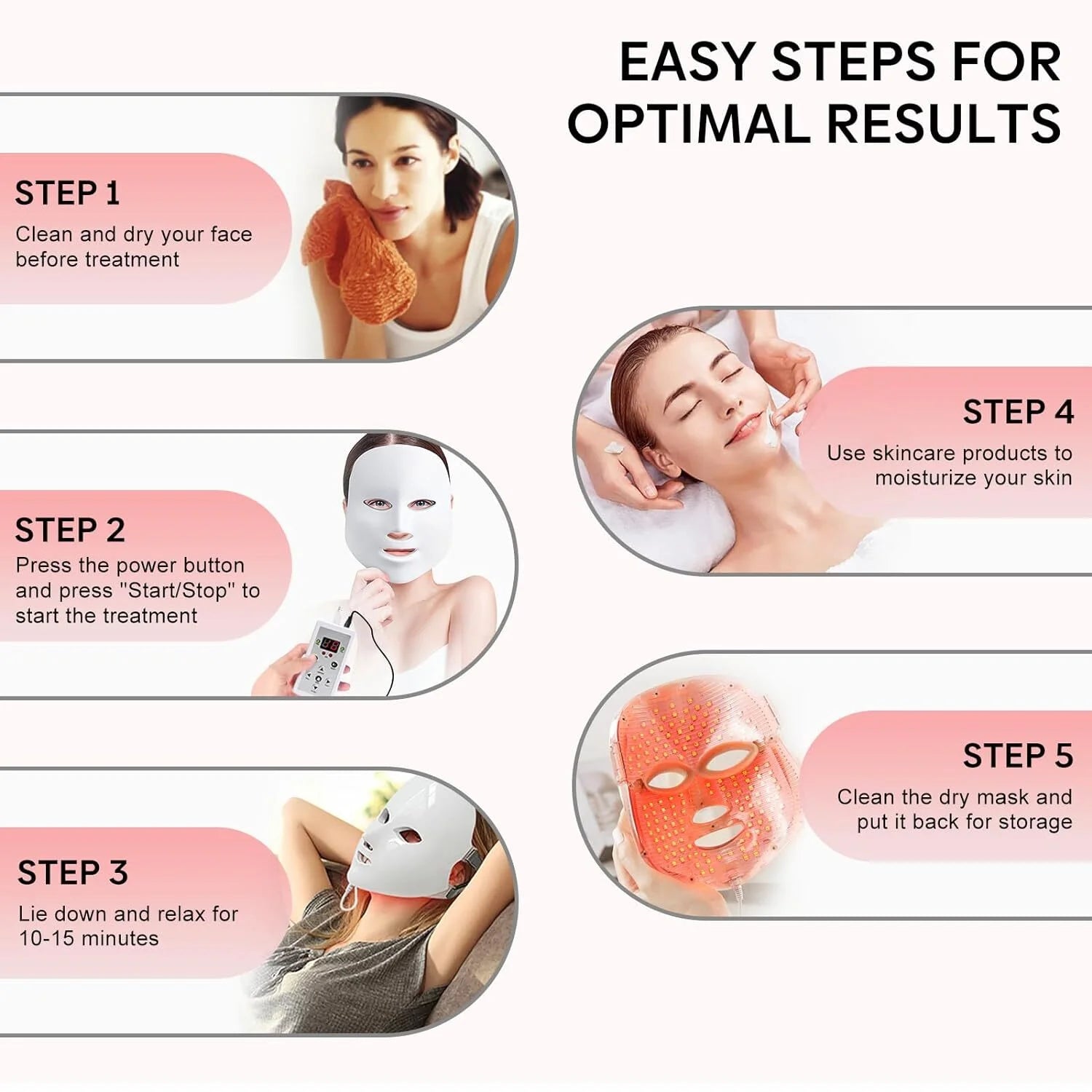 EASY STEPS FOR OPTIMAL RESULTS

STEP 1
Clean and dry your face before treatment

STEP 2
Press the power button and press "Start/Stop" to start the treatment

STEP 3
Lie down and relax for 10-15 minutes

STEP 4
Use skincare products to moisturize your skin

STEP 5
Clean the dry mask and put it back for storage